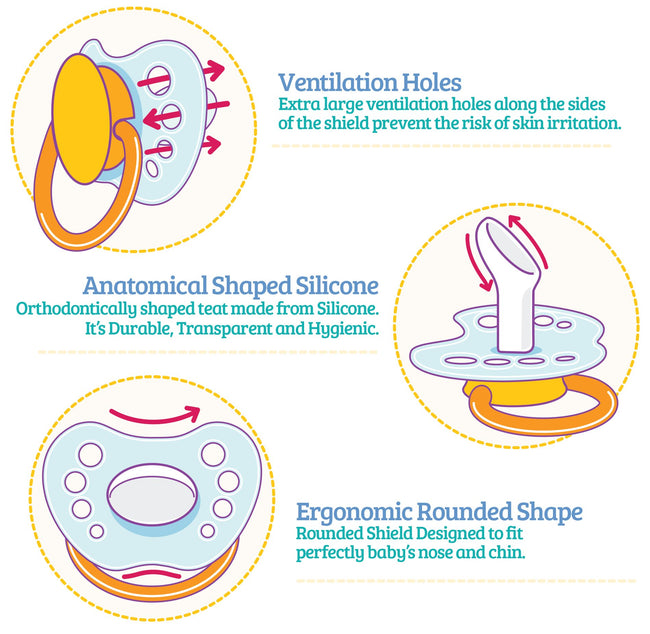 Ventilation Holes
Extra large ventilation holes along the sides of the shield prevent the risk of skin irritation.

Anatomical Shaped Silicone
Orthodontically shaped teat made from Silicone. It's Durable, Transparent and Hygienic.

Ergonomic Rounded Shape
Rounded Shield Designed to fit perfectly baby's nose and chin.